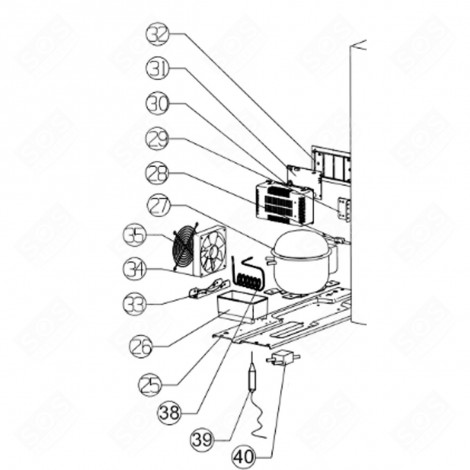 32
31
30
29
28
27
35
34
33
26
25
38
39
40