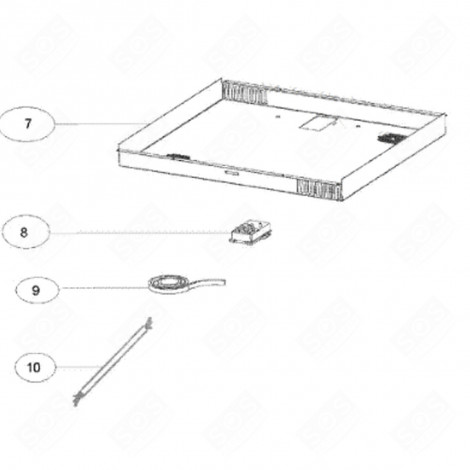 7

8

9

10