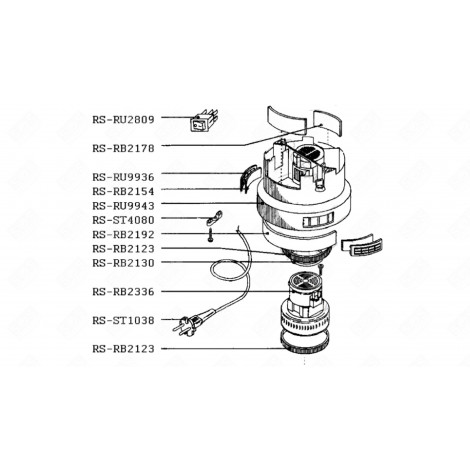 RS-RU2809
RS-RB2178
RS-RU9936
RS-RB2154
RS-RU9943
RS-ST4080
RS-RB2192
RS-RB2123
RS-RB2130
RS-RB2336
RS-ST1038
RS-RB2123