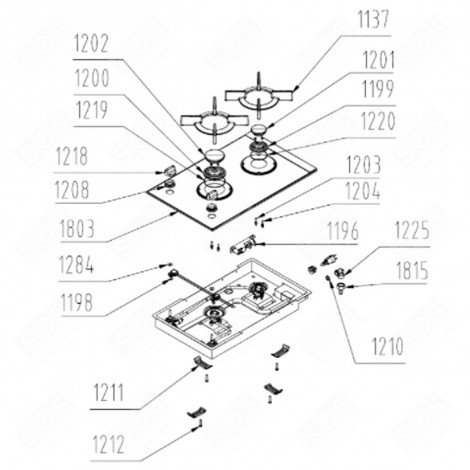 1137
1202
1201
1200
1199
1219
1220
1218
1203
1208
1204
1803
1196
1225
1284
1815
1198
1210
1211
1212