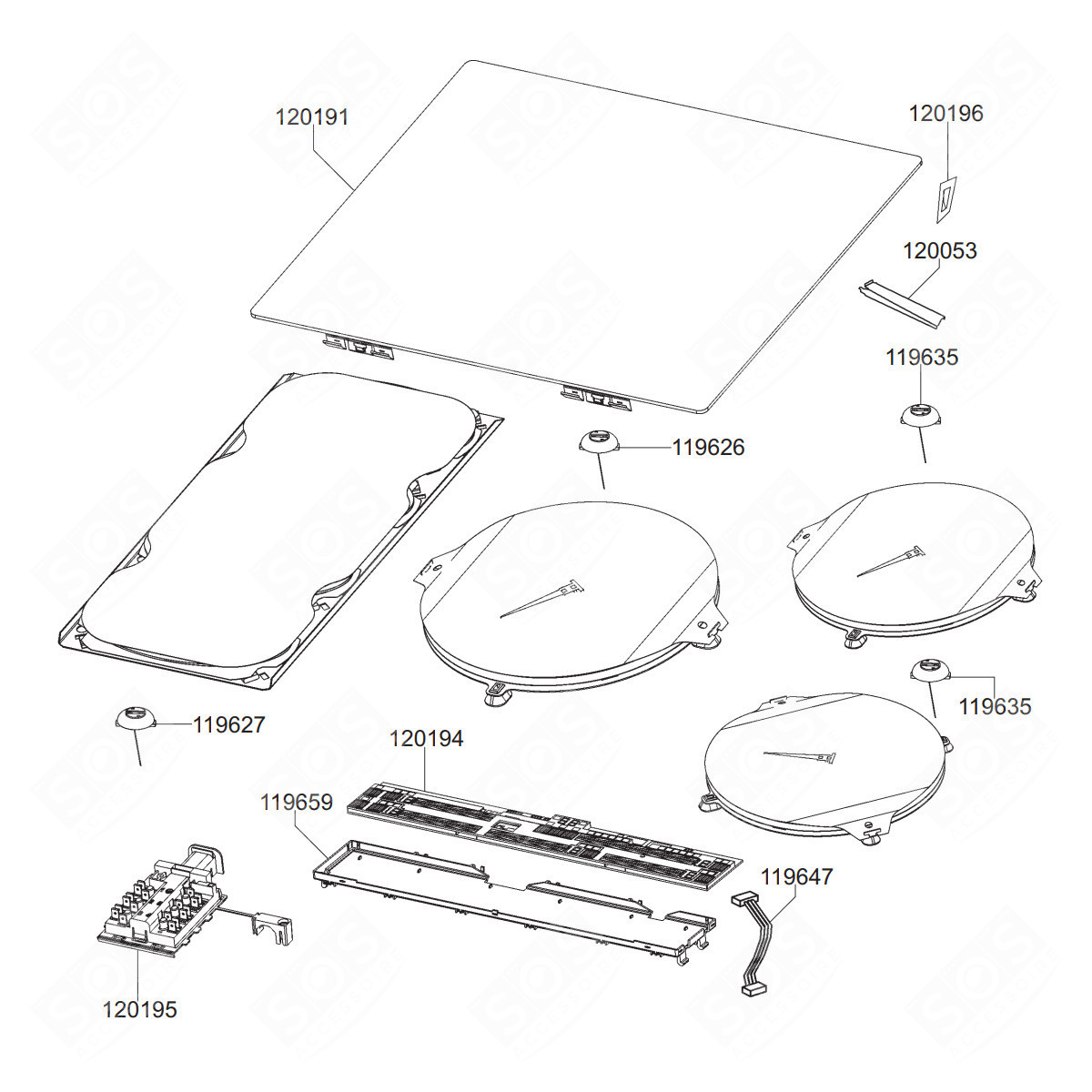 120191

120196

120053

119635

119626

119635

119627

120194

119659

119647

120195